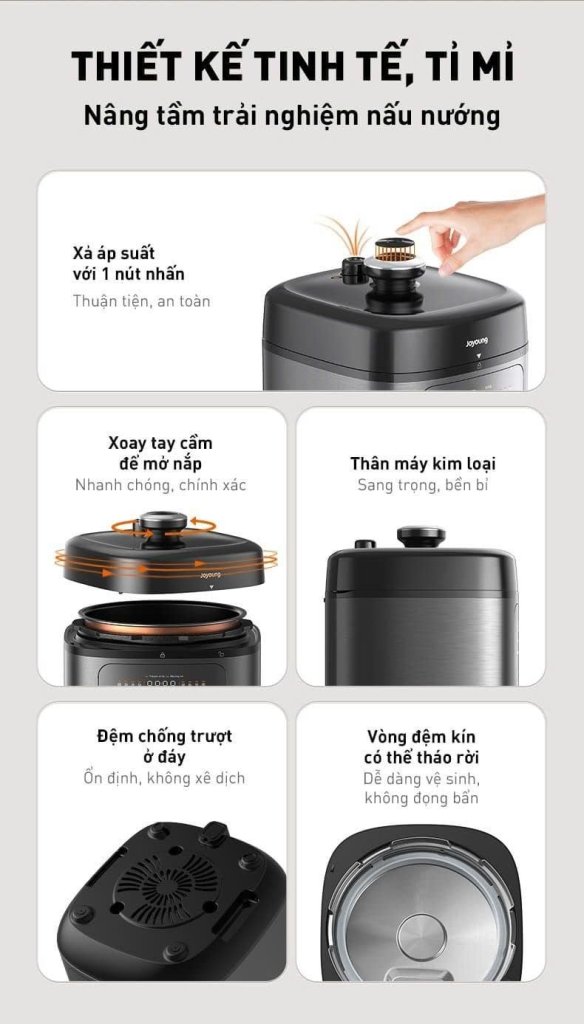 THIẾT KẾ TINH TẾ, TỈ MỈ

Nâng tầm trải nghiệm nấu nướng

Xả áp suất với 1 nút nhấn

Thuận tiện, an toàn

Joyoung

Xoay tay cầm để mở nắp

Nhanh chóng, chính xác

Joyoung

Thân máy kim loại

Sang trọng, bền bỉ

Đệm chống trượt ở đáy

Ổn định, không xê dịch

Vòng đệm kín có thể tháo rời

Dễ dàng vệ sinh, không đọng bẩn