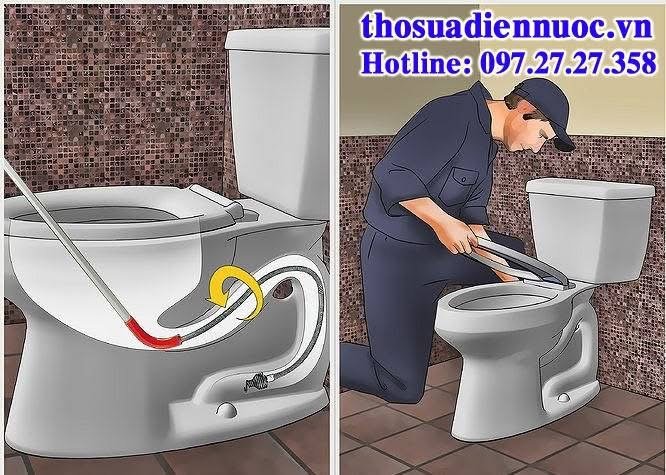 thosuadiennuoc.vn
Hotline: 097.27.27.358