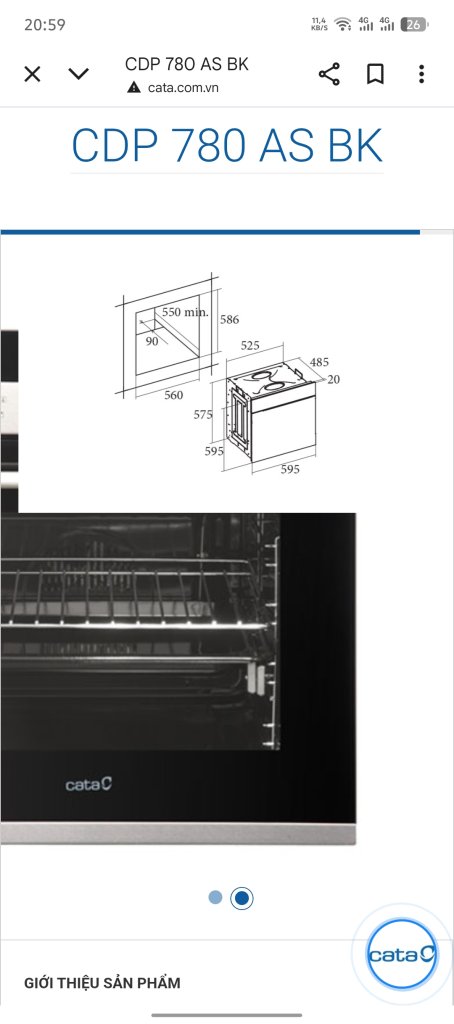 20:59
11,4 KB/S 4G 4G 26

CDP 780 AS BK
cata.com.vn

CDP 780 AS BK

550 min.
586
90
560
525
485
20
575
595
595

cata

cata

GIỚI THIỆU SẢN PHẨM