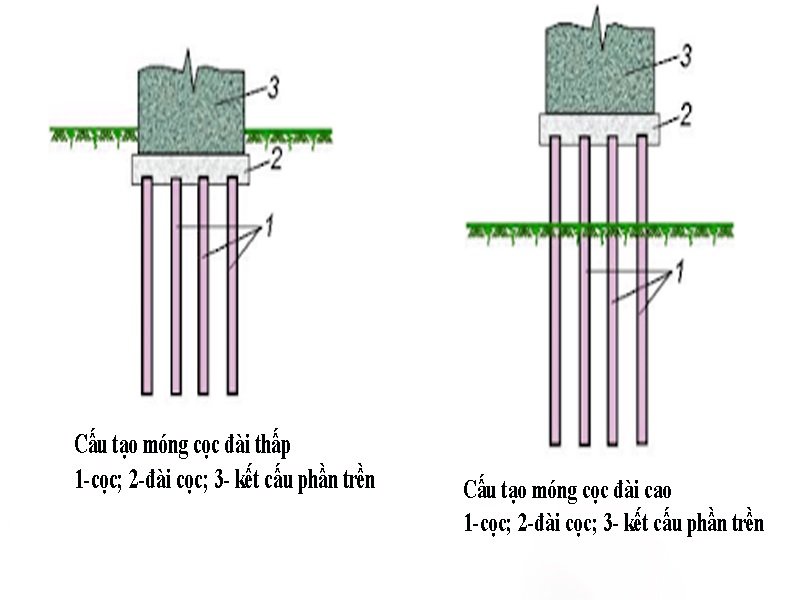 3

2

1

Cấu tạo móng cọc đài thấp
1-cọc; 2-đài cọc; 3- kết cấu phần trền

3

2

1

Cấu tạo móng cọc đài cao
1-cọc; 2-đài cọc; 3- kết cấu phần trền