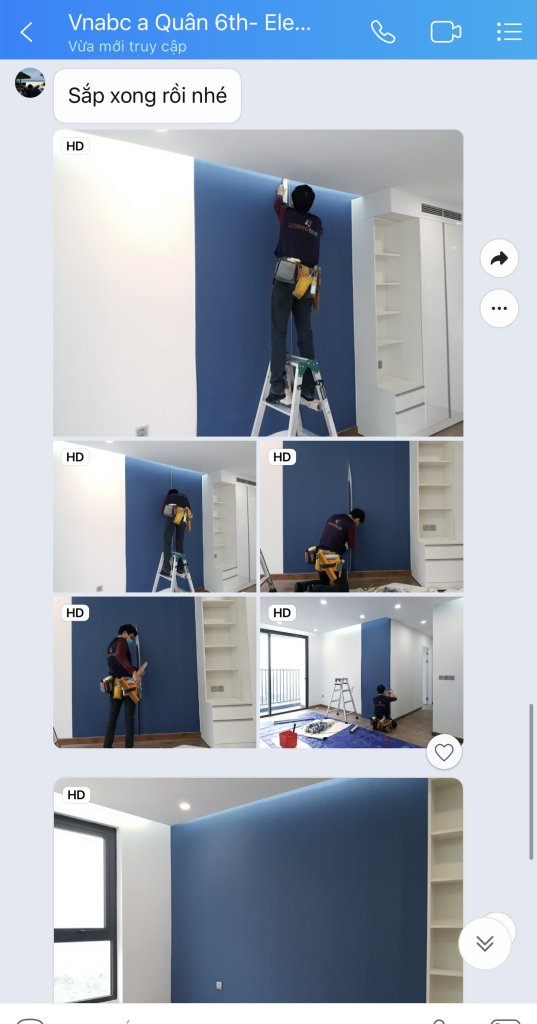 Vnabc a Quân 6th- Ele...
Vừa mới truy cập

Sắp xong rồi nhé

HD

HD

HD

HD

HD

HD